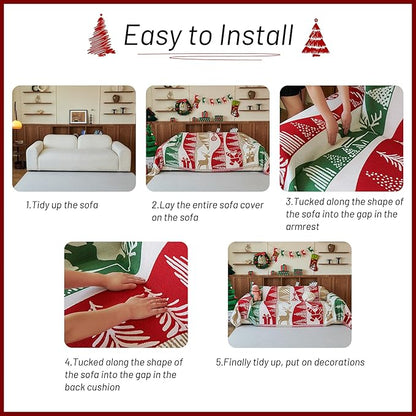 Easy to Install

1.Tidy up the sofa

2.Lay the entire sofa cover on the sofa

3.Tucked along the shape of the sofa into the gap in the armrest

4.Tucked along the shape of the sofa into the gap in the back cushion

5.Finally tidy up, put on decorations