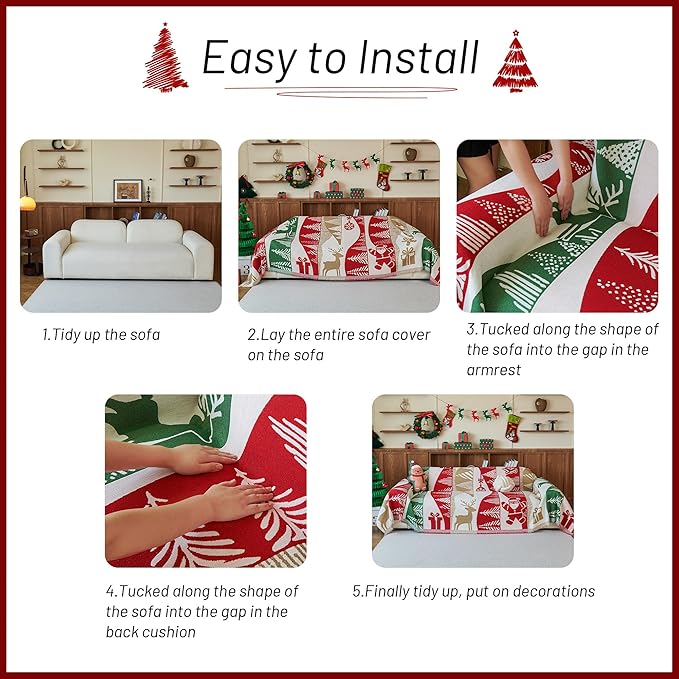 Easy to Install

1.Tidy up the sofa

2.Lay the entire sofa cover on the sofa

3.Tucked along the shape of the sofa into the gap in the armrest

4.Tucked along the shape of the sofa into the gap in the back cushion

5.Finally tidy up, put on decorations