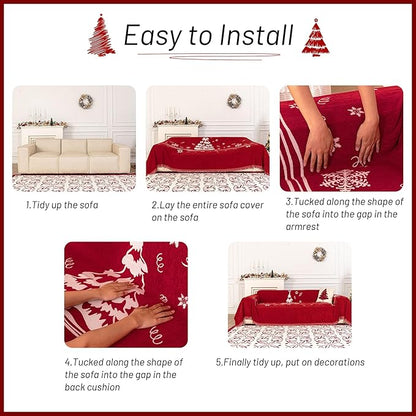 Easy to Install

1.Tidy up the sofa

2.Lay the entire sofa cover on the sofa

3.Tucked along the shape of the sofa into the gap in the armrest

4.Tucked along the shape of the sofa into the gap in the back cushion

5.Finally tidy up, put on decorations