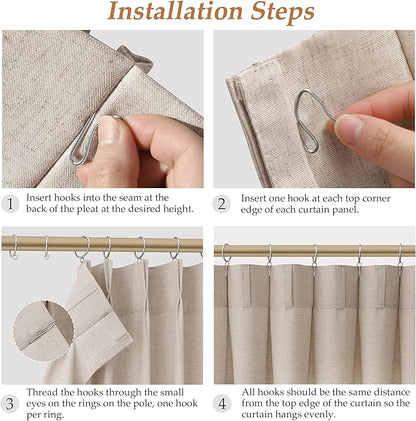 Installation Steps

1 Insert hooks into the seam at the back of the pleat at the desired height.

2 Insert one hook at each top corner edge of each curtain panel.

3 Thread the hooks through the small eyes on the rings on the pole, one hook per ring.

4 All hooks should be the same distance from the top edge of the curtain so the curtain hangs evenly.