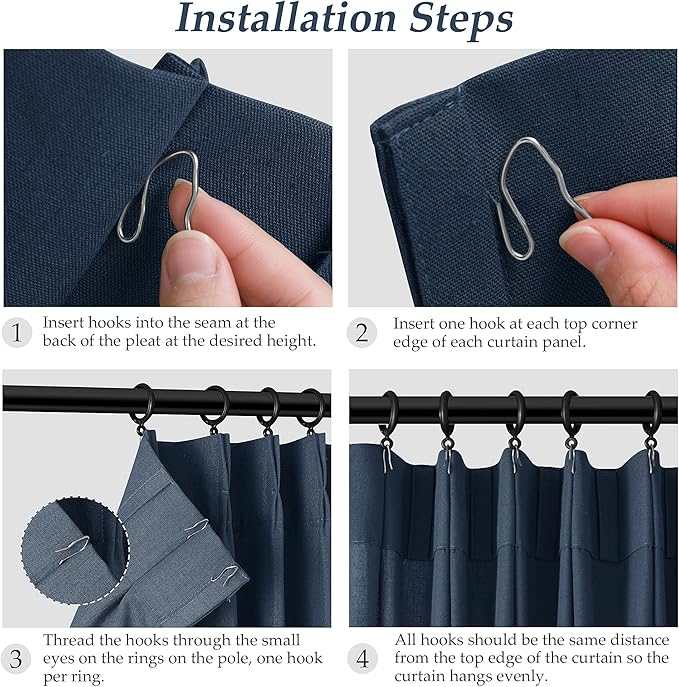 Installation Steps

1 Insert hooks into the seam at the back of the pleat at the desired height.

2 Insert one hook at each top corner edge of each curtain panel.

3 Thread the hooks through the small eyes on the rings on the pole, one hook per ring.

4 All hooks should be the same distance from the top edge of the curtain so the curtain hangs evenly.