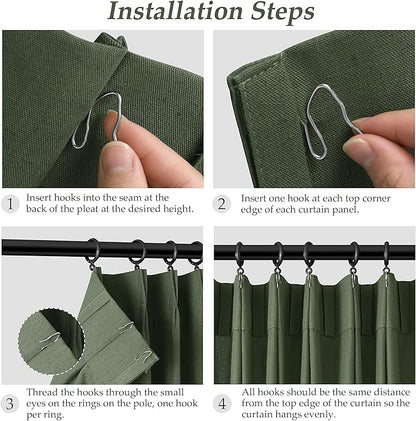 Installation Steps

1 Insert hooks into the seam at the back of the pleat at the desired height.

2 Insert one hook at each top corner edge of each curtain panel.

3 Thread the hooks through the small eyes on the rings on the pole, one hook per ring.

4 All hooks should be the same distance from the top edge of the curtain so the curtain hangs evenly.