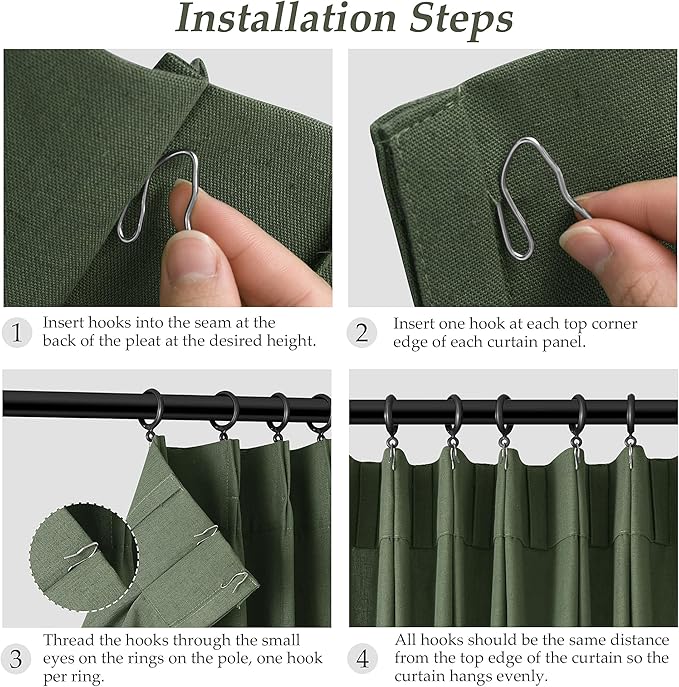 Installation Steps

1 Insert hooks into the seam at the back of the pleat at the desired height.

2 Insert one hook at each top corner edge of each curtain panel.

3 Thread the hooks through the small eyes on the rings on the pole, one hook per ring.

4 All hooks should be the same distance from the top edge of the curtain so the curtain hangs evenly.