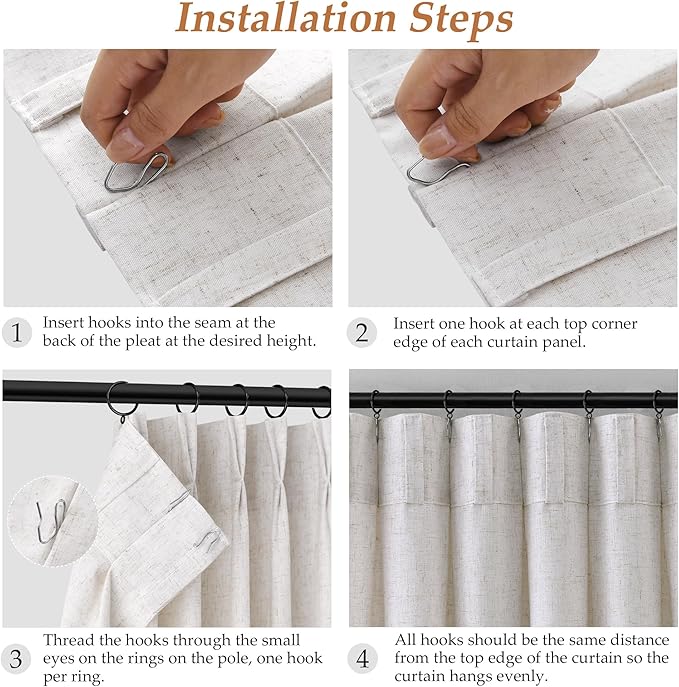 Installation Steps

1 Insert hooks into the seam at the back of the pleat at the desired height.

2 Insert one hook at each top corner edge of each curtain panel.

3 Thread the hooks through the small eyes on the rings on the pole, one hook per ring.

4 All hooks should be the same distance from the top edge of the curtain so the curtain hangs evenly.