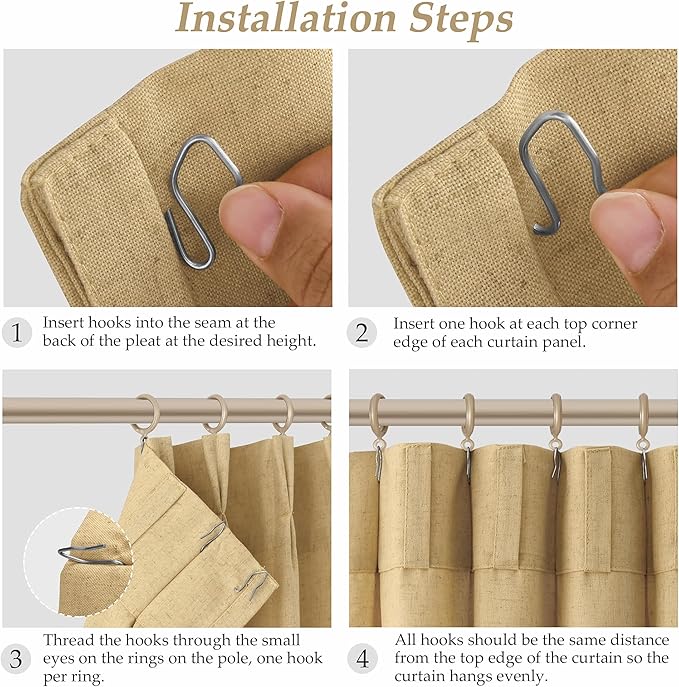 Installation Steps

1 Insert hooks into the seam at the back of the pleat at the desired height.

2 Insert one hook at each top corner edge of each curtain panel.

3 Thread the hooks through the small eyes on the rings on the pole, one hook per ring.

4 All hooks should be the same distance from the top edge of the curtain so the curtain hangs evenly.