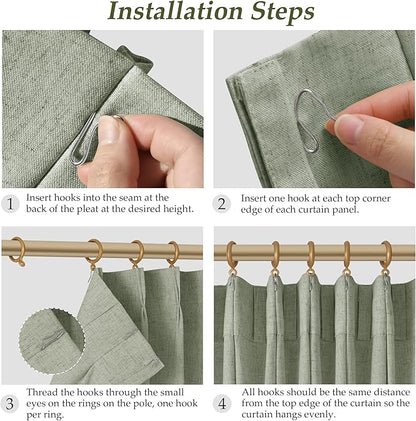 Installation Steps

1 Insert hooks into the seam at the back of the pleat at the desired height.

2 Insert one hook at each top corner edge of each curtain panel.

3 Thread the hooks through the small eyes on the rings on the pole, one hook per ring.

4 All hooks should be the same distance from the top edge of the curtain so the curtain hangs evenly.