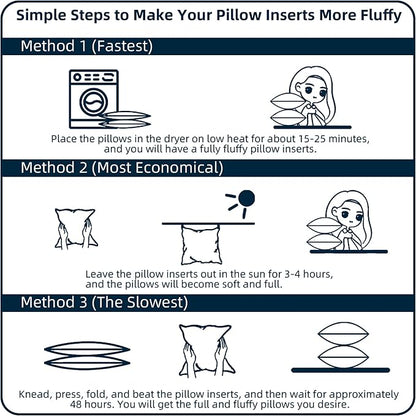 Simple Steps to Make Your Pillow Inserts More Fluffy

Method 1 (Fastest)

Place the pillows in the dryer on low heat for about 15-25 minutes, and you will have a fully fluffy pillow inserts.

Method 2 (Most Economical)

Leave the pillow inserts out in the sun for 3-4 hours, and the pillows will become soft and full.

Method 3 (The Slowest)

Knead, press, fold, and beat the pillow inserts, and then wait for approximately 48 hours. You will get the full and fluffy pillows you desire.