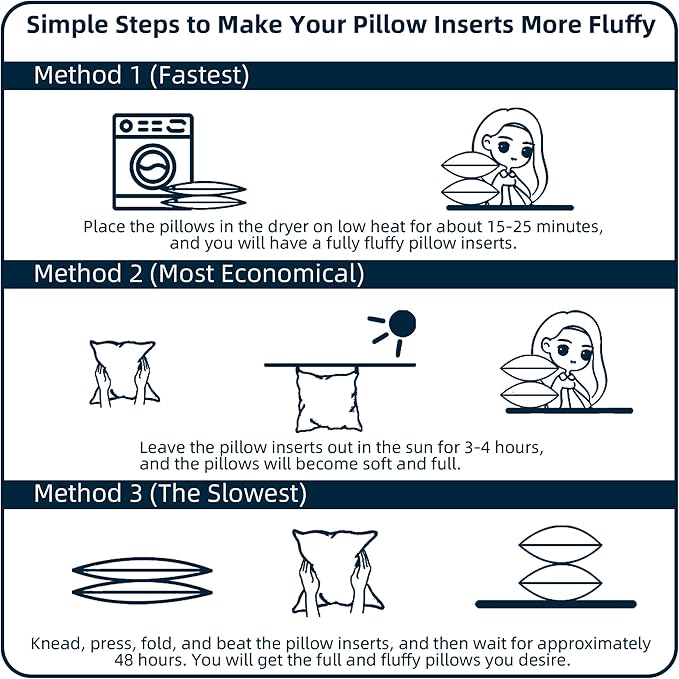 Simple Steps to Make Your Pillow Inserts More Fluffy

Method 1 (Fastest)

Place the pillows in the dryer on low heat for about 15-25 minutes, and you will have a fully fluffy pillow inserts.

Method 2 (Most Economical)

Leave the pillow inserts out in the sun for 3-4 hours, and the pillows will become soft and full.

Method 3 (The Slowest)

Knead, press, fold, and beat the pillow inserts, and then wait for approximately 48 hours. You will get the full and fluffy pillows you desire.