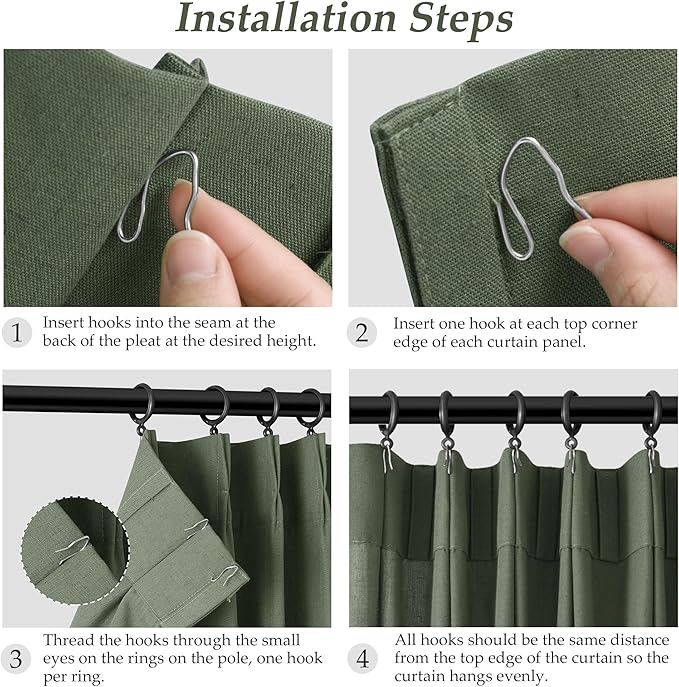 Installation Steps

1 Insert hooks into the seam at the back of the pleat at the desired height.

2 Insert one hook at each top corner edge of each curtain panel.

3 Thread the hooks through the small eyes on the rings on the pole, one hook per ring.

4 All hooks should be the same distance from the top edge of the curtain so the curtain hangs evenly.