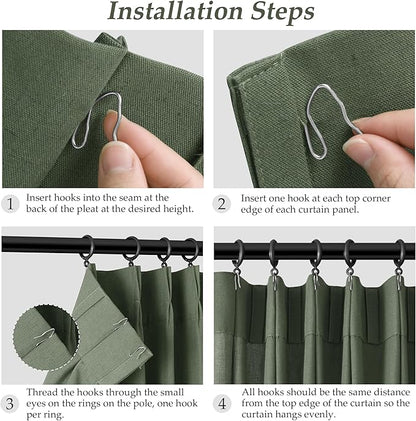 Installation Steps

1 Insert hooks into the seam at the back of the pleat at the desired height.

2 Insert one hook at each top corner edge of each curtain panel.

3 Thread the hooks through the small eyes on the rings on the pole, one hook per ring.

4 All hooks should be the same distance from the top edge of the curtain so the curtain hangs evenly.