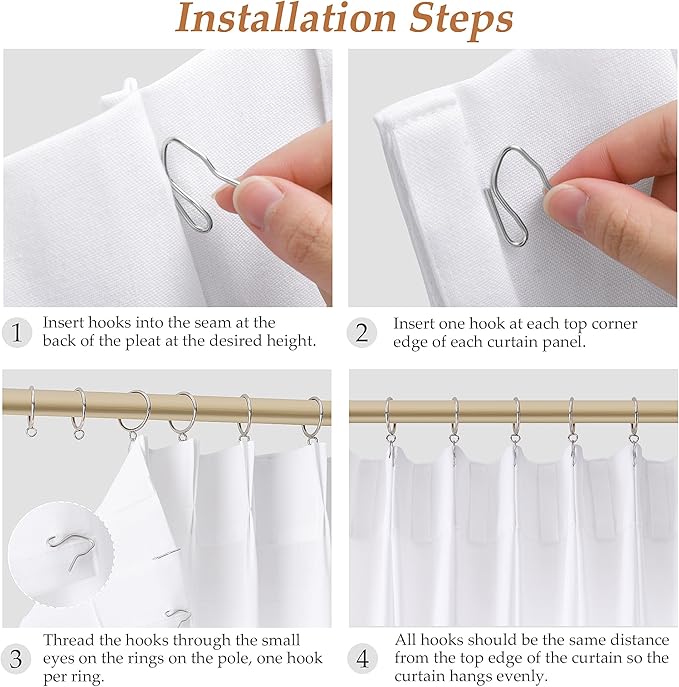 Installation Steps

1 Insert hooks into the seam at the back of the pleat at the desired height.

2 Insert one hook at each top corner edge of each curtain panel.

3 Thread the hooks through the small eyes on the rings on the pole, one hook per ring.

4 All hooks should be the same distance from the top edge of the curtain so the curtain hangs evenly.