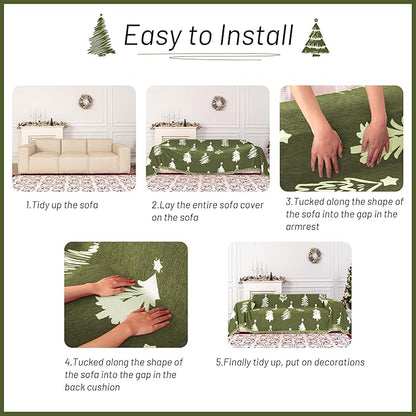 Easy to Install

1.Tidy up the sofa

2.Lay the entire sofa cover on the sofa

3.Tucked along the shape of the sofa into the gap in the armrest

4.Tucked along the shape of the sofa into the gap in the back cushion

5.Finally tidy up, put on decorations