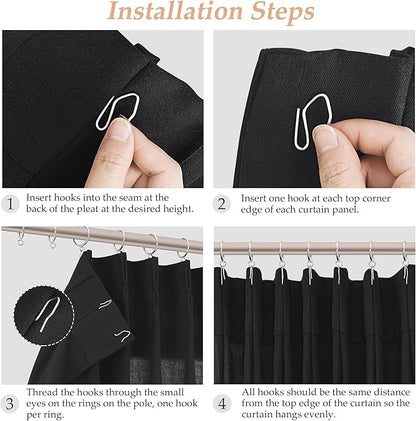 Installation Steps

1 Insert hooks into the seam at the back of the pleat at the desired height.

2 Insert one hook at each top corner edge of each curtain panel.

3 Thread the hooks through the small eyes on the rings on the pole, one hook per ring.

4 All hooks should be the same distance from the top edge of the curtain so the curtain hangs evenly.