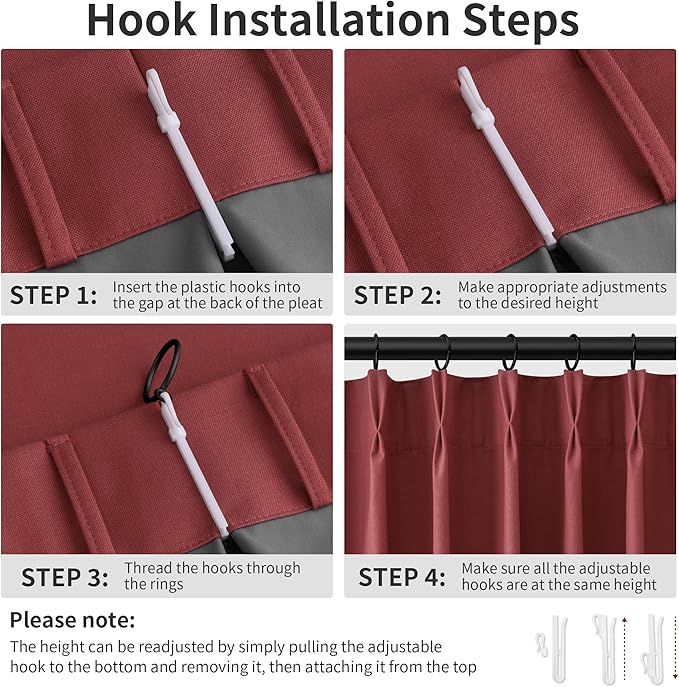 Hook Installation Steps

STEP 1: Insert the plastic hooks into the gap at the back of the pleat

STEP 2: Make appropriate adjustments to the desired height

STEP 3: Thread the hooks through the rings

STEP 4: Make sure all the adjustable hooks are at the same height

Please note:
The height can be readjusted by simply pulling the adjustable hook to the bottom and removing it, then attaching it from the top