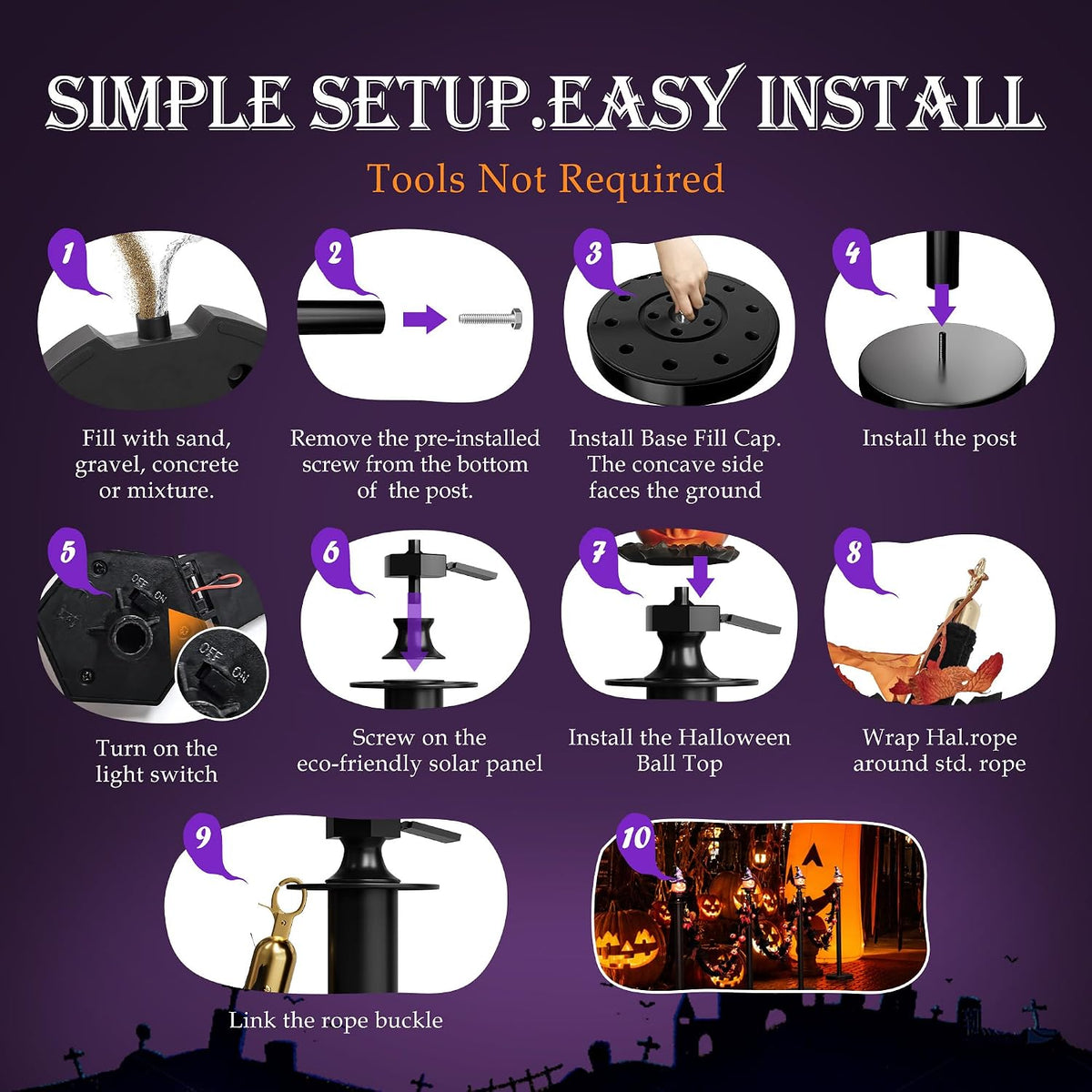 SIMPLE SETUP.EASY INSTALL

Tools Not Required

1

Fill with sand, gravel, concrete or mixture.

2

Remove the pre-installed screw from the bottom of the post.

3

Install Base Fill Cap. The concave side faces the ground

4

Install the post

5

OFF ON

OFF ON

Turn on the light switch

6

Screw on the eco-friendly solar panel

7

Install the Halloween Ball Top

8

Wrap Hal.rope around std. rope

9

Link the rope buckle

10