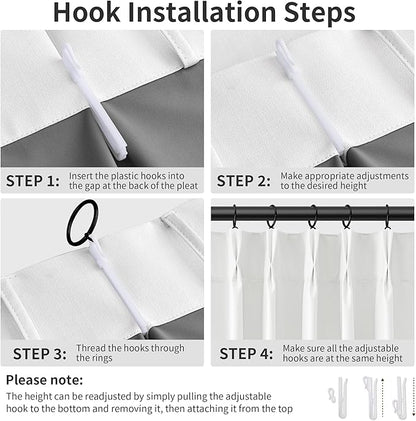 Hook Installation Steps

STEP 1: Insert the plastic hooks into the gap at the back of the pleat

STEP 2: Make appropriate adjustments to the desired height

STEP 3: Thread the hooks through the rings

STEP 4: Make sure all the adjustable hooks are at the same height

Please note:
The height can be readjusted by simply pulling the adjustable hook to the bottom and removing it, then attaching it from the top