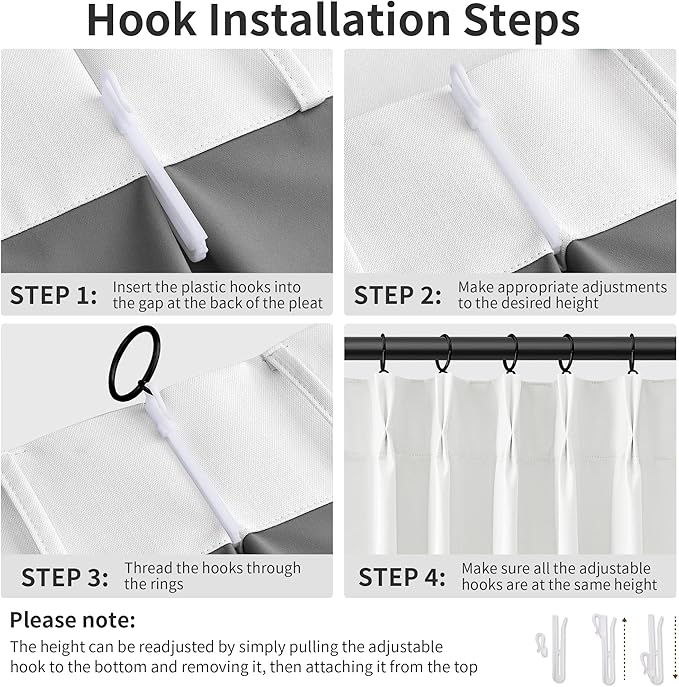 Hook Installation Steps

STEP 1: Insert the plastic hooks into the gap at the back of the pleat

STEP 2: Make appropriate adjustments to the desired height

STEP 3: Thread the hooks through the rings

STEP 4: Make sure all the adjustable hooks are at the same height

Please note:
The height can be readjusted by simply pulling the adjustable hook to the bottom and removing it, then attaching it from the top