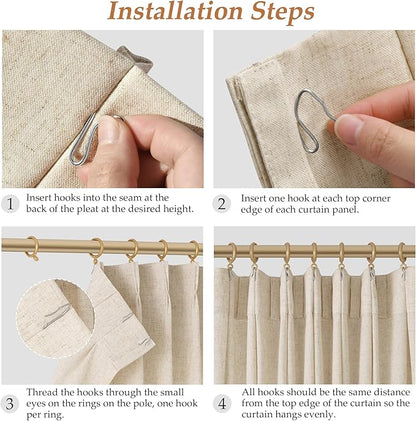 Installation Steps

1 Insert hooks into the seam at the back of the pleat at the desired height.

2 Insert one hook at each top corner edge of each curtain panel.

3 Thread the hooks through the small eyes on the rings on the pole, one hook per ring.

4 All hooks should be the same distance from the top edge of the curtain so the curtain hangs evenly.