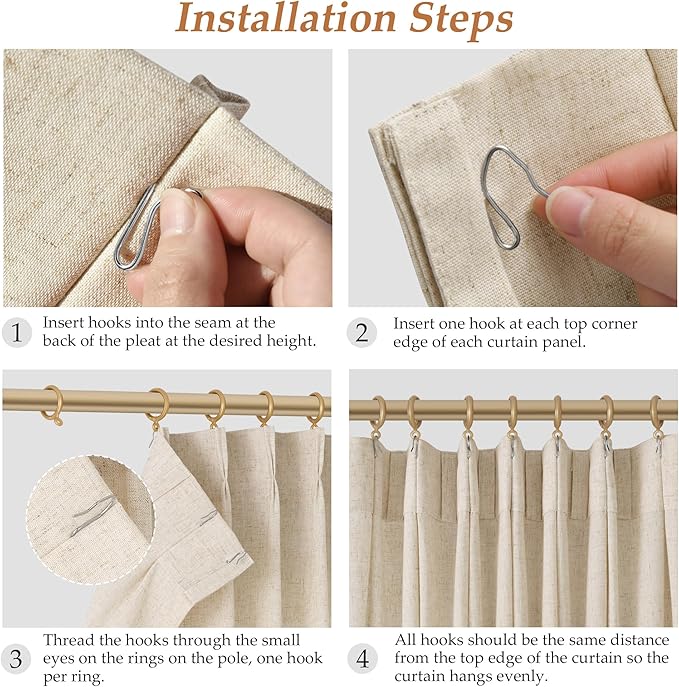 Installation Steps

1 Insert hooks into the seam at the back of the pleat at the desired height.

2 Insert one hook at each top corner edge of each curtain panel.

3 Thread the hooks through the small eyes on the rings on the pole, one hook per ring.

4 All hooks should be the same distance from the top edge of the curtain so the curtain hangs evenly.