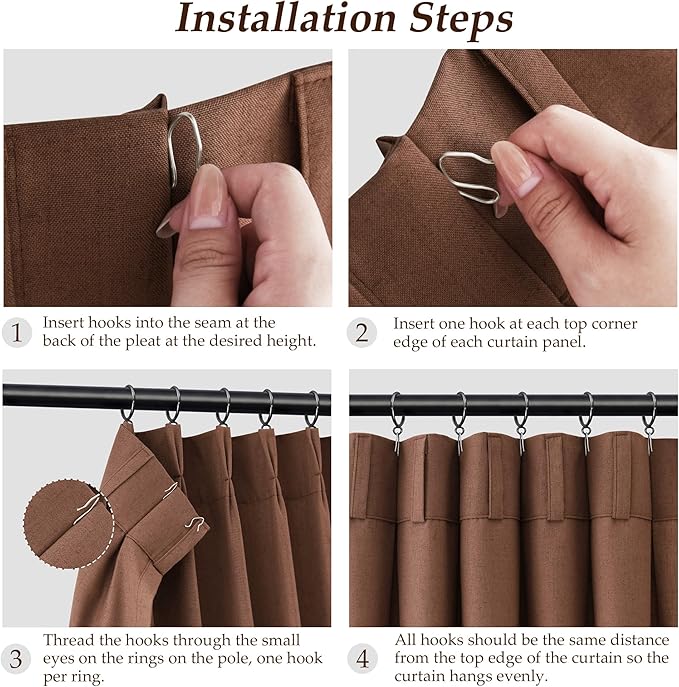 Installation Steps

1 Insert hooks into the seam at the back of the pleat at the desired height.

2 Insert one hook at each top corner edge of each curtain panel.

3 Thread the hooks through the small eyes on the rings on the pole, one hook per ring.

4 All hooks should be the same distance from the top edge of the curtain so the curtain hangs evenly.