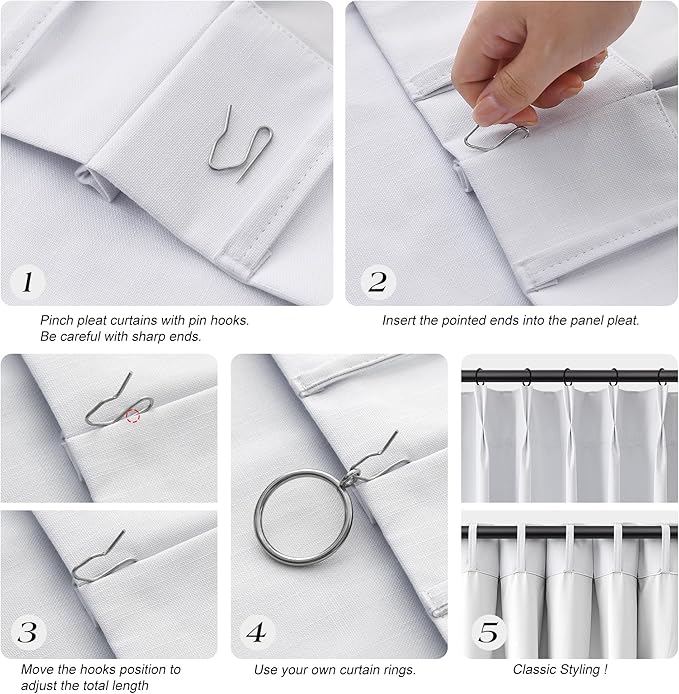 1

Pinch pleat curtains with pin hooks.
Be careful with sharp ends.

2

Insert the pointed ends into the panel pleat.

3

Move the hooks position to adjust the total length

4

Use your own curtain rings.

5

Classic Styling !