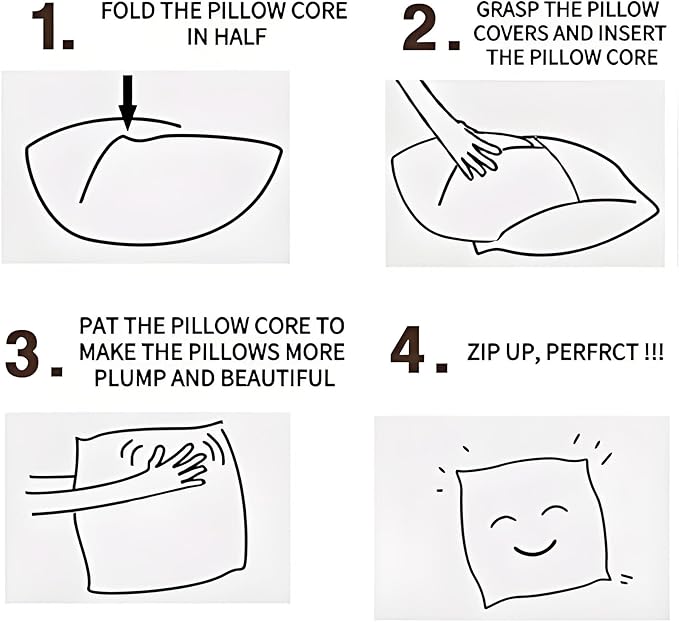 1. FOLD THE PILLOW CORE IN HALF

2. GRASP THE PILLOW COVERS AND INSERT THE PILLOW CORE

3. PAT THE PILLOW CORE TO MAKE THE PILLOWS MORE PLUMP AND BEAUTIFUL

4. ZIP UP, PERFRCT !!!