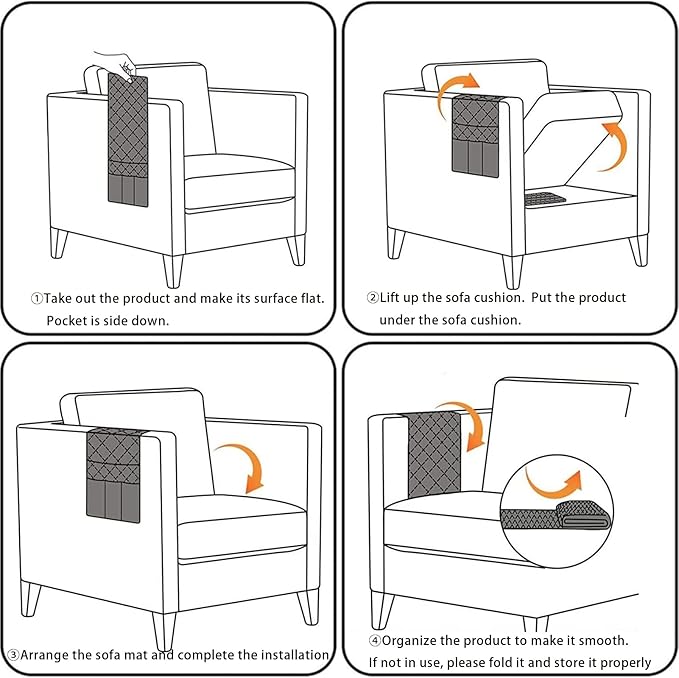 ①Take out the product and make its surface flat. Pocket is side down.

②Lift up the sofa cushion. Put the product under the sofa cushion.

③Arrange the sofa mat and complete the installation

④Organize the product to make it smooth. If not in use, please fold it and store it properly