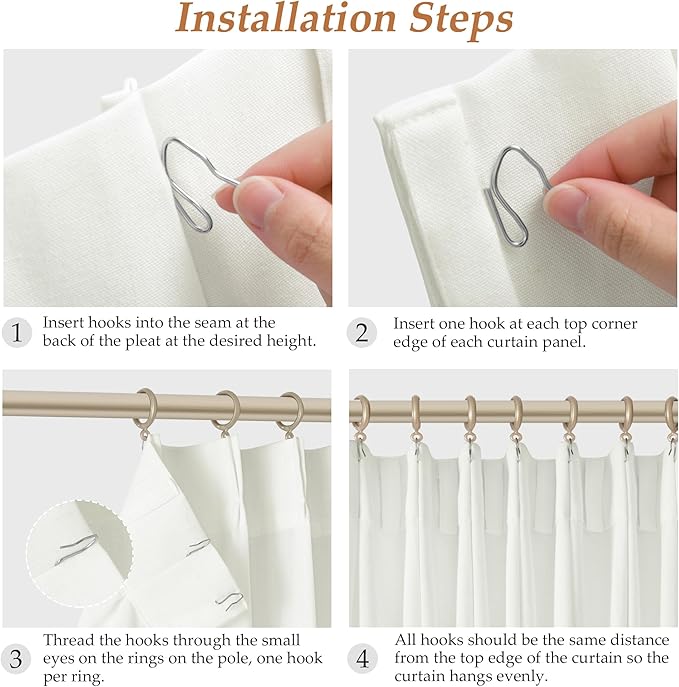 Installation Steps

1 Insert hooks into the seam at the back of the pleat at the desired height.

2 Insert one hook at each top corner edge of each curtain panel.

3 Thread the hooks through the small eyes on the rings on the pole, one hook per ring.

4 All hooks should be the same distance from the top edge of the curtain so the curtain hangs evenly.