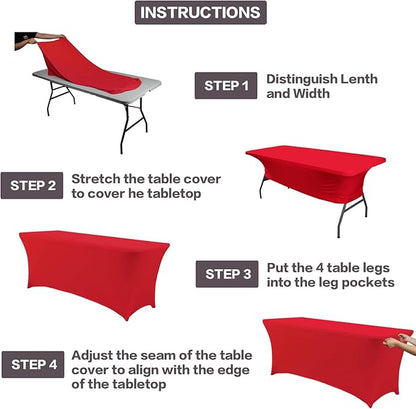 INSTRUCTIONS

STEP 1 Distinguish Lenth and Width

STEP 2 Stretch the table cover to cover he tabletop

STEP 3 Put the 4 table legs into the leg pockets

STEP 4 Adjust the seam of the table cover to align with the edge of the tabletop