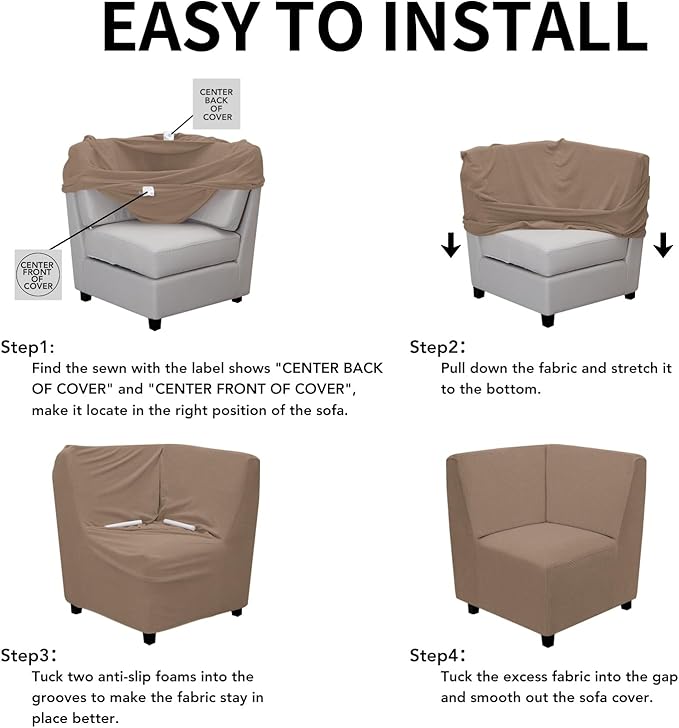 EASY TO INSTALL

CENTER BACK OF COVER

CENTER FRONT OF COVER

Step1:
Find the sewn with the label shows "CENTER BACK OF COVER" and "CENTER FRONT OF COVER", make it locate in the right position of the sofa.

Step2:
Pull down the fabric and stretch it to the bottom.

Step3:
Tuck two anti-slip foams into the grooves to make the fabric stay in place better.

Step4:
Tuck the excess fabric into the gap and smooth out the sofa cover.