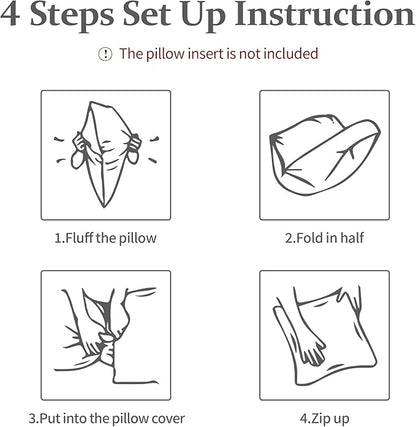 4 Steps Set Up Instruction

! The pillow insert is not included

1.Fluff the pillow

2.Fold in half

3.Put into the pillow cover

4.Zip up