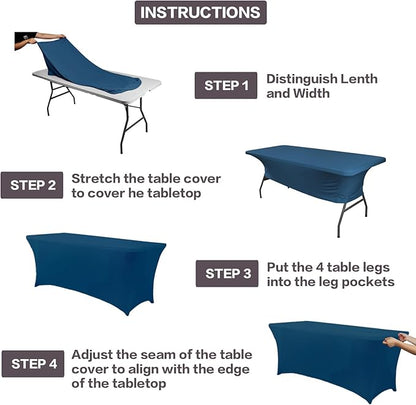 INSTRUCTIONS

STEP 1 Distinguish Lenth and Width

STEP 2 Stretch the table cover to cover he tabletop

STEP 3 Put the 4 table legs into the leg pockets

STEP 4 Adjust the seam of the table cover to align with the edge of the tabletop