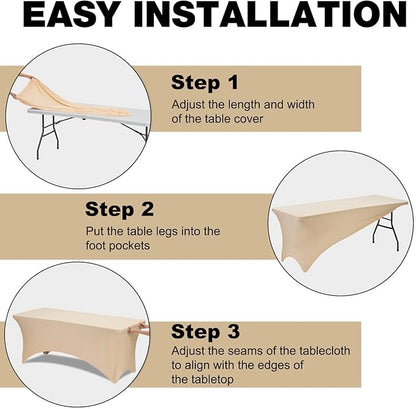 EASY INSTALLATION

Step 1

Adjust the length and width of the table cover

Step 2

Put the table legs into the foot pockets

Step 3

Adjust the seams of the tablecloth to align with the edges of the tabletop