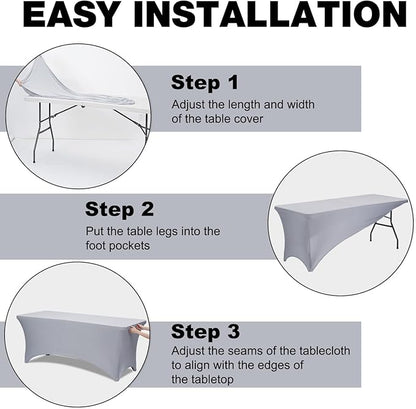 EASY INSTALLATION

Step 1
Adjust the length and width of the table cover

Step 2
Put the table legs into the foot pockets

Step 3
Adjust the seams of the tablecloth to align with the edges of the tabletop