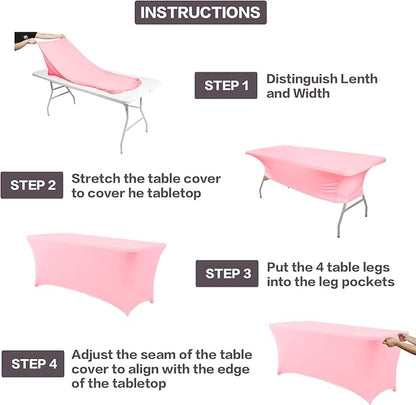 INSTRUCTIONS

STEP 1 Distinguish Lenth and Width

STEP 2 Stretch the table cover to cover he tabletop

STEP 3 Put the 4 table legs into the leg pockets

STEP 4 Adjust the seam of the table cover to align with the edge of the tabletop