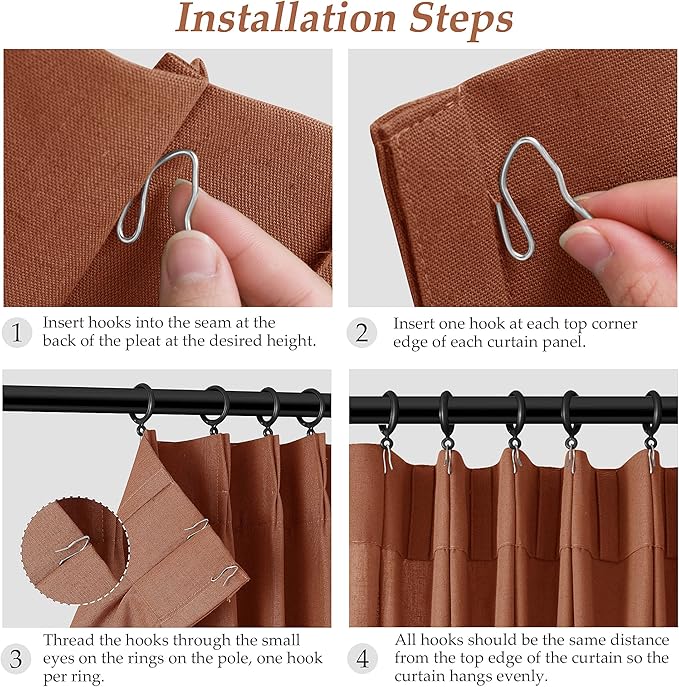 Installation Steps

1 Insert hooks into the seam at the back of the pleat at the desired height.

2 Insert one hook at each top corner edge of each curtain panel.

3 Thread the hooks through the small eyes on the rings on the pole, one hook per ring.

4 All hooks should be the same distance from the top edge of the curtain so the curtain hangs evenly.